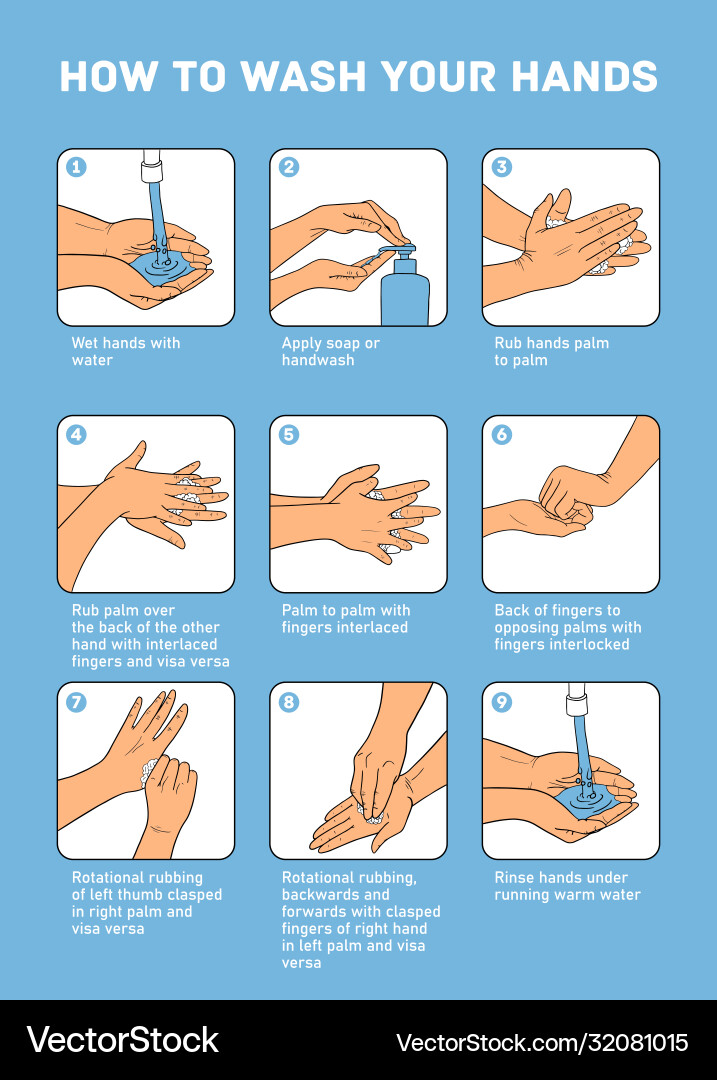 HOW TO WASH YOUR HANDS

1
Wet hands with water

2
Apply soap or handwash

3
Rub hands palm to palm

4
Rub palm over the back of the other hand with interlaced fingers and visa versa

5
Palm to palm with fingers interlaced

6
Back of fingers to opposing palms with fingers interlocked

7
Rotational rubbing of left thumb clasped in right palm and visa versa

8
Rotational rubbing, backwards and forwards with clasped fingers of right hand in left palm and visa versa

9
Rinse hands under running warm water

VectorStock

VectorStock.com/32081015