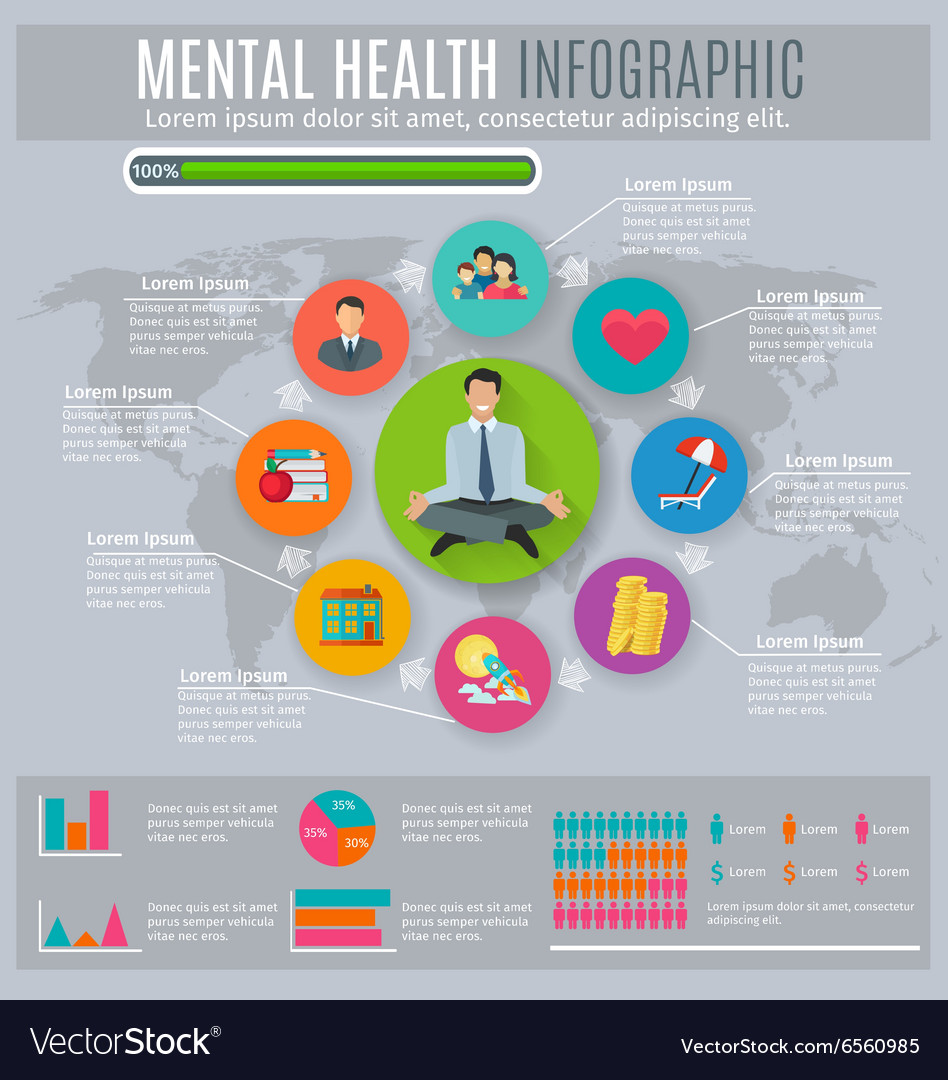 MENTAL HEALTH INFOGRAPHIC
Lorem ipsum dolor sit amet, consectetur adipiscing elit.

100%

Lorem Ipsum
Quisque at metus purus. Donec quis est sit amet purus semper vehicula vitae nec eros.

Lorem Ipsum
Quisque at metus purus. Donec quis est sit amet purus semper vehicula vitae nec eros.

Lorem Ipsum
Quisque at metus purus. Donec quis est sit amet purus semper vehicula vitae nec eros.

Lorem Ipsum
Quisque at metus purus. Donec quis est sit amet purus semper vehicula vitae nec eros.

Lorem Ipsum
Quisque at metus purus. Donec quis est sit amet purus semper vehicula vitae nec eros.

Lorem Ipsum
Quisque at metus purus. Donec quis est sit amet purus semper vehicula vitae nec eros.

Lorem Ipsum
Quisque at metus purus. Donec quis est sit amet purus semper vehicula vitae nec eros.

Lorem Ipsum
Quisque at metus purus. Donec quis est sit amet purus semper vehicula vitae nec eros.

Donec quis est sit amet purus semper vehicula vitae nec eros.

35%
35%
30%

Donec quis est sit amet purus semper vehicula vitae nec eros.

Donec quis est sit amet purus semper vehicula vitae nec eros.

Donec quis est sit amet purus semper vehicula vitae nec eros.

Lorem Lorem Lorem
$ Lorem $ Lorem $ Lorem

Lorem ipsum dolor sit amet, consectetur adipiscing elit.

VectorStock®
VectorStock.com/6560985