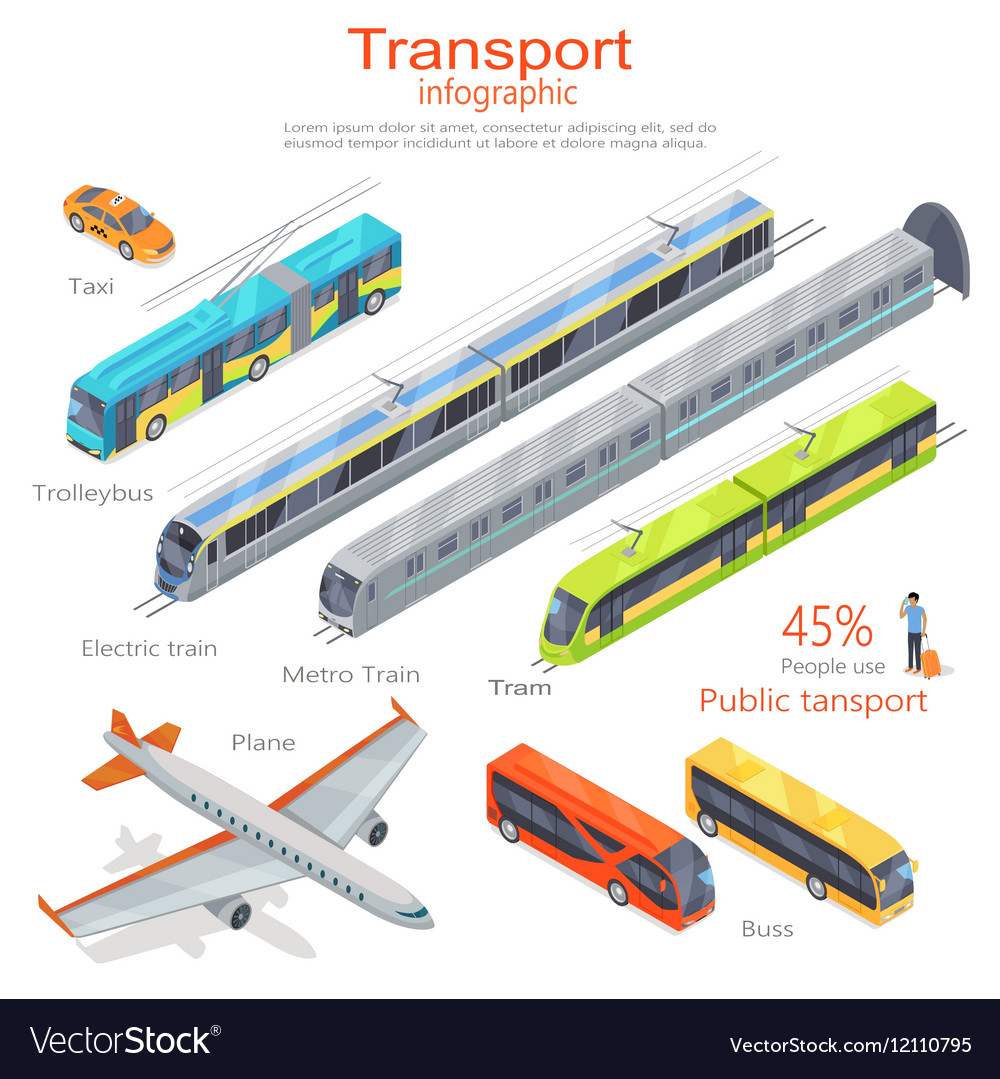 Transport
infographic

Lorem ipsum dolor sit amet, consectetur adipiscing elit, sed do eiusmod tempor incididunt ut labore et dolore magna aliqua.

Taxi

Trolleybus

Electric train

Metro Train

Tram

45%
People use
Public tansport

Plane

Buss

VectorStock®

VectorStock.com/12110795