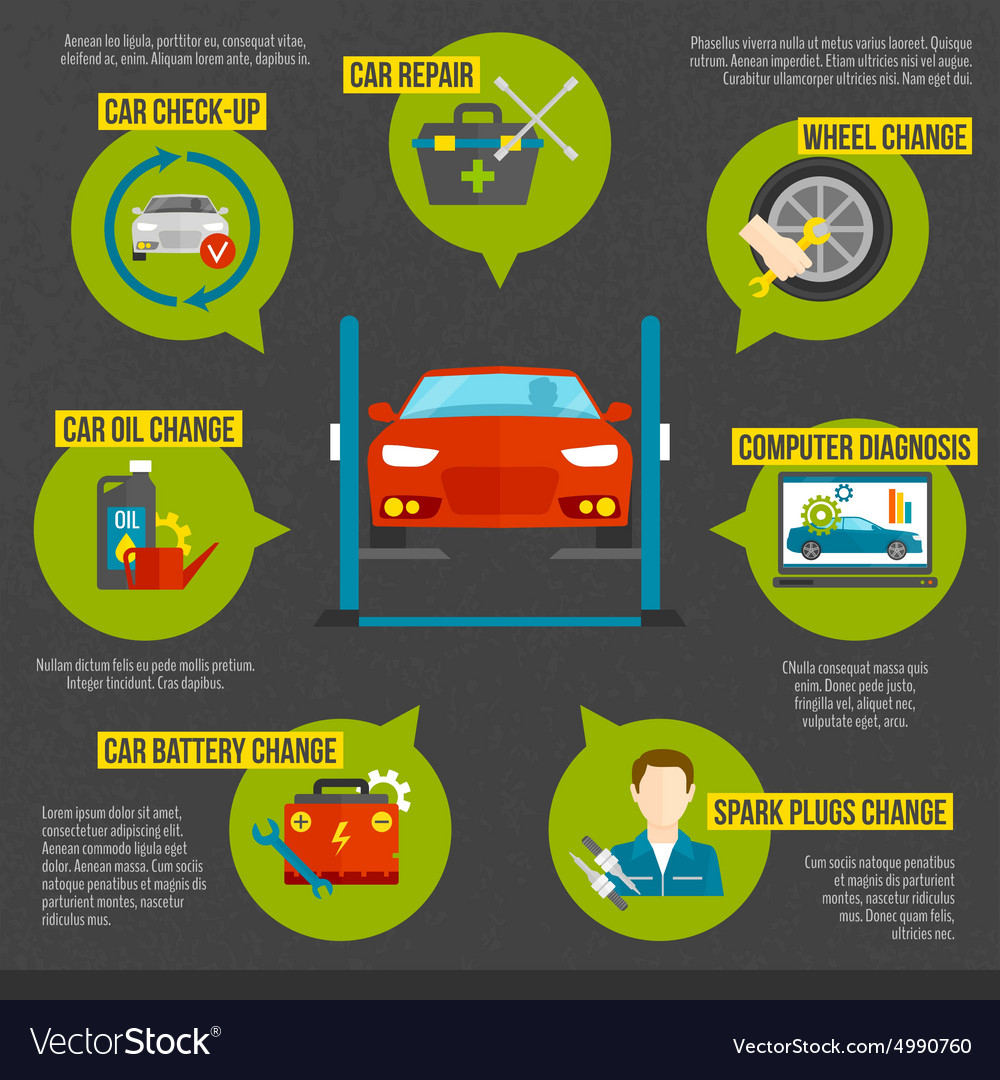 Aenean leo ligula, porttitor eu, consequat vitae, eleifend ac, enim. Aliquam lorem ante, dapibus in.

CAR REPAIR

Phasellus viverra nulla ut metus varius laoreet. Quisque rutrum. Aenean imperdiet. Etiam ultricies nisi vel augue. Curabitur ullamcorper ultricies nisi. Nam eget dui.

CAR CHECK-UP

WHEEL CHANGE

CAR OIL CHANGE

OIL

COMPUTER DIAGNOSIS

Nullam dictum felis eu pede mollis pretium. Integer tincidunt. Cras dapibus.

CNulla consequat massa quis enim. Donec pede justo, fringilla vel, aliquet nec, vulputate eget, arcu.

CAR BATTERY CHANGE

Lorem ipsum dolor sit amet, consectetuer adipiscing elit. Aenean commodo ligula eget dolor. Aenean massa. Cum sociis natoque penatibus et magnis dis parturient montes, nascetur ridiculus mus.

SPARK PLUGS CHANGE

Cum sociis natoque penatibus et magnis dis parturient montes, nascetur ridiculus mus. Donec quam felis, ultricies nec.

VectorStock®

VectorStock.com/4990760