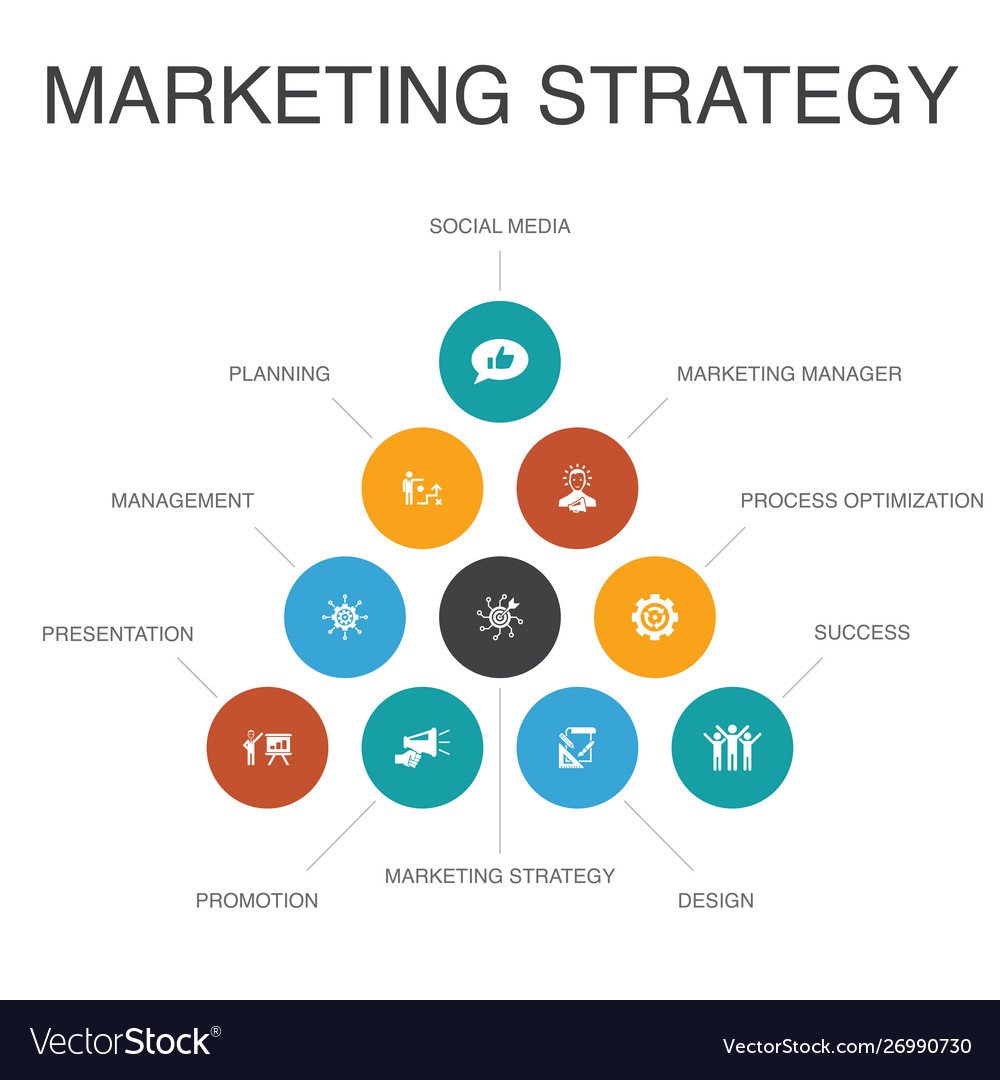 MARKETING STRATEGY

SOCIAL MEDIA

PLANNING

MARKETING MANAGER

MANAGEMENT

PROCESS OPTIMIZATION

PRESENTATION

SUCCESS

PROMOTION

MARKETING STRATEGY

DESIGN

VectorStock®

VectorStock.com/26990730