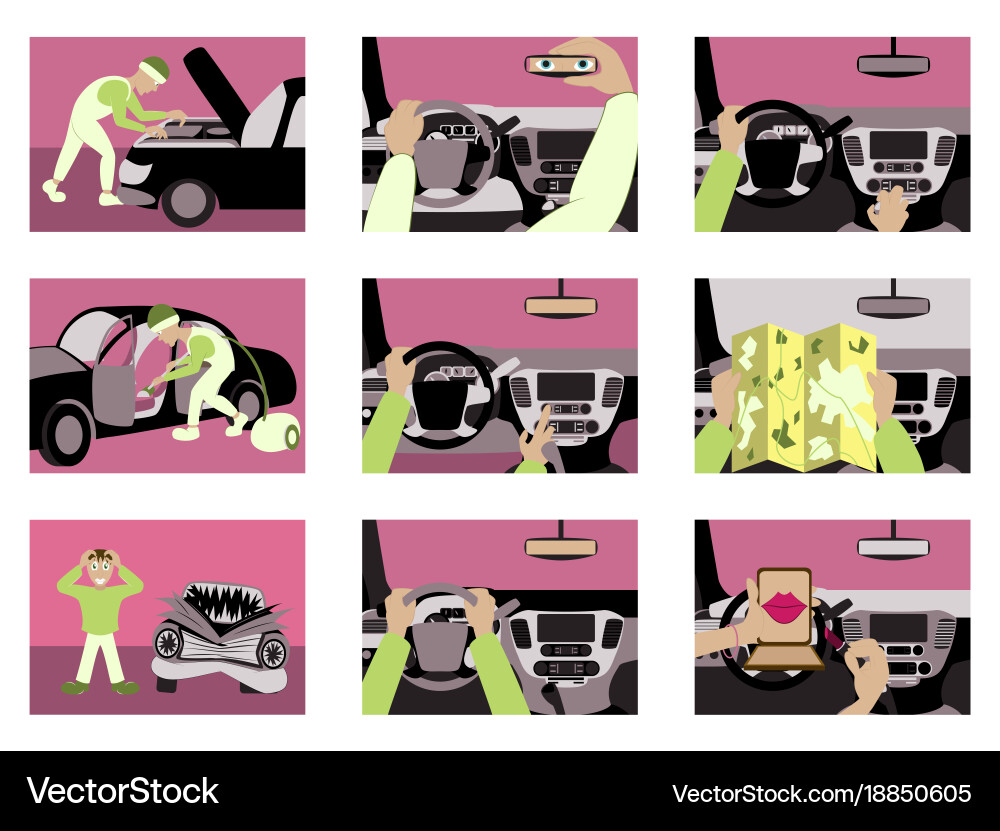 VectorStock

VectorStock.com/18850605