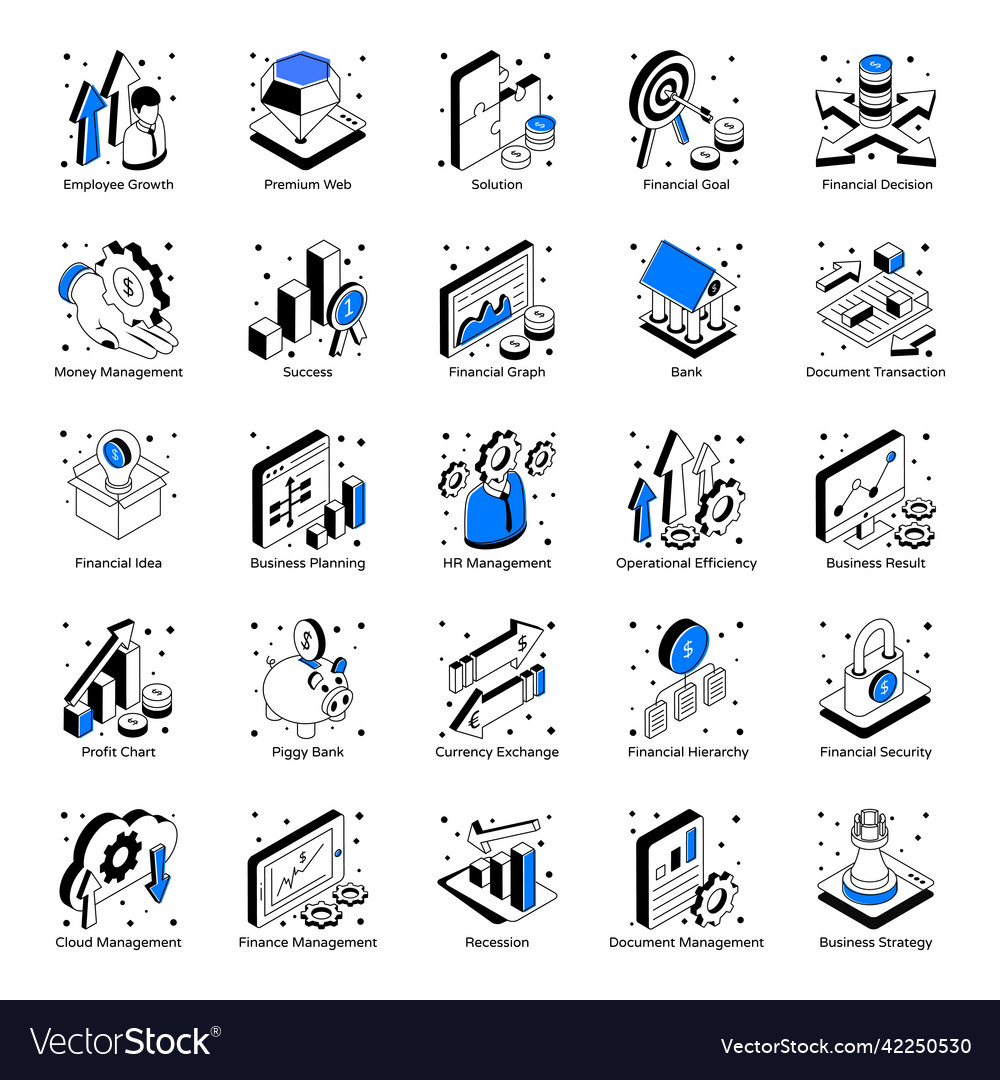 Employee Growth
Premium Web
Solution
Financial Goal
Financial Decision

Money Management
Success
Financial Graph
Bank
Document Transaction

Financial Idea
Business Planning
HR Management
Operational Efficiency
Business Result

Profit Chart
Piggy Bank
Currency Exchange
Financial Hierarchy
Financial Security

Cloud Management
Finance Management
Recession
Document Management
Business Strategy

VectorStock®
VectorStock.com/42250530