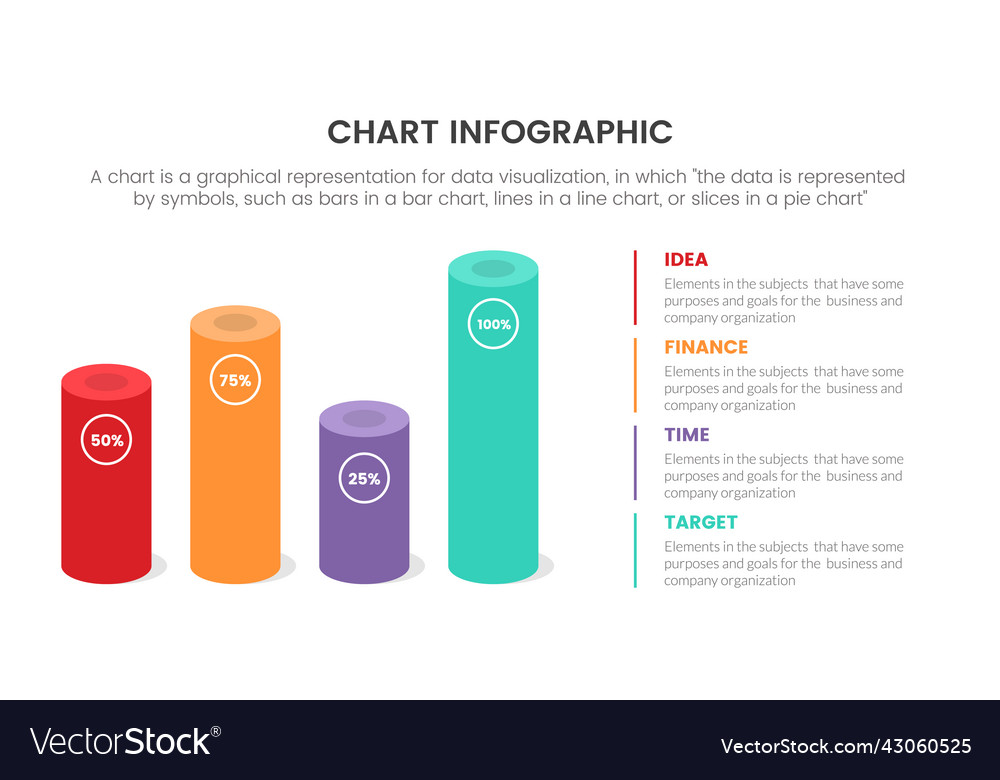 CHART INFOGRAPHIC

A chart is a graphical representation for data visualization, in which "the data is represented by symbols, such as bars in a bar chart, lines in a line chart, or slices in a pie chart"

50%

75%

25%

100%

IDEA
Elements in the subjects that have some purposes and goals for the business and company organization

FINANCE
Elements in the subjects that have some purposes and goals for the business and company organization

TIME
Elements in the subjects that have some purposes and goals for the business and company organization

TARGET
Elements in the subjects that have some purposes and goals for the business and company organization

VectorStock®

VectorStock.com/43060525