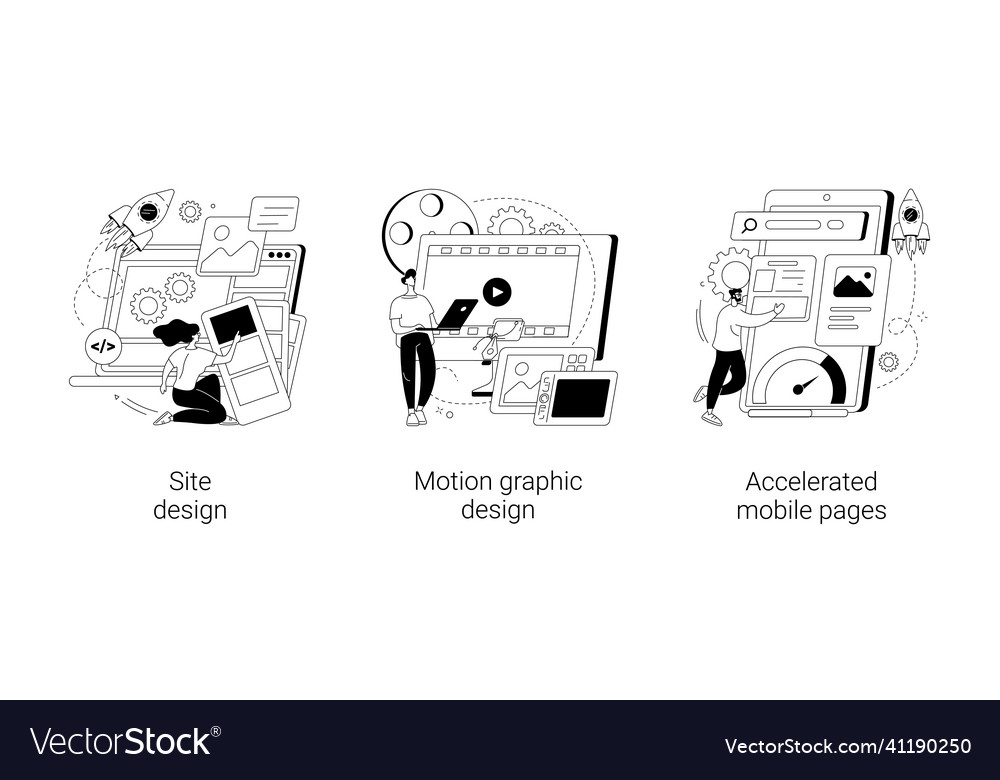 </>

Site design

Motion graphic design

Accelerated mobile pages

VectorStock®

VectorStock.com/41190250