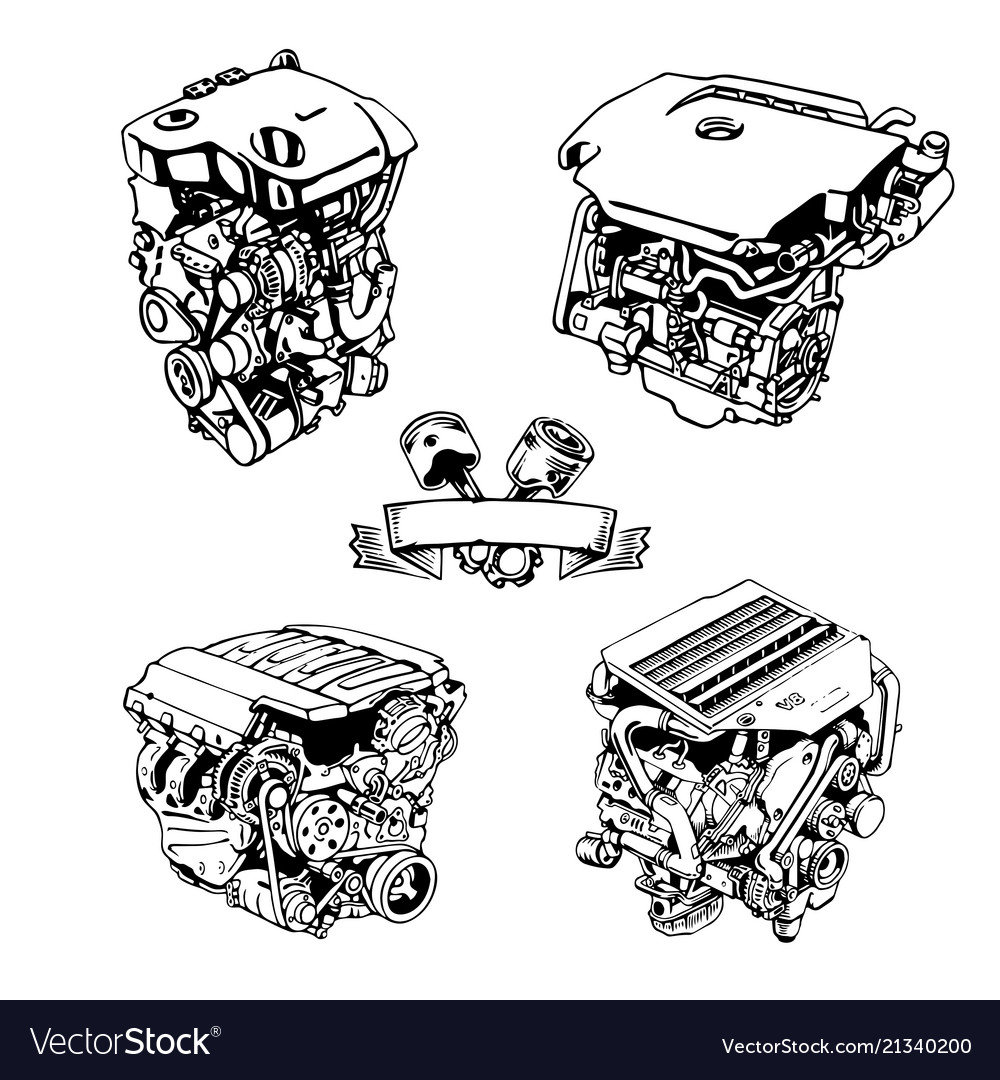 V8

VectorStock®

VectorStock.com/21340200