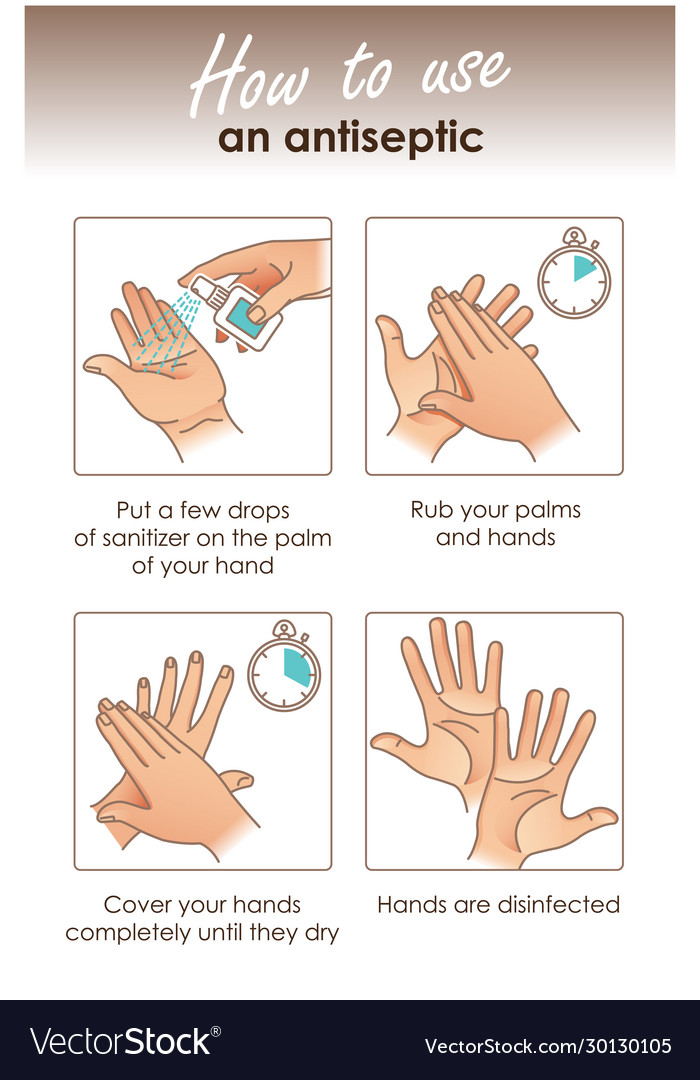 How to use
an antiseptic

Put a few drops of sanitizer on the palm of your hand

Rub your palms and hands

Cover your hands completely until they dry

Hands are disinfected

VectorStock®

VectorStock.com/30130105