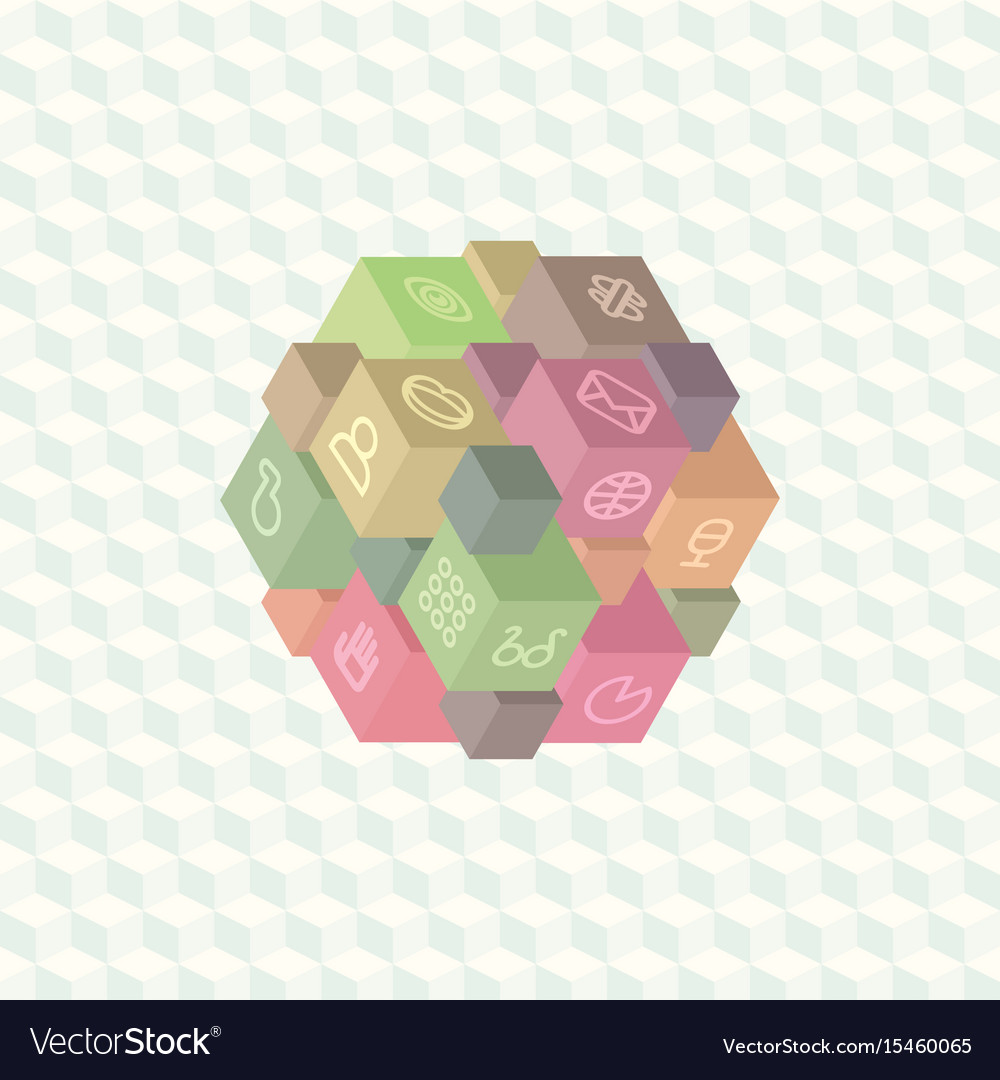 VectorStock®

VectorStock.com/15460065