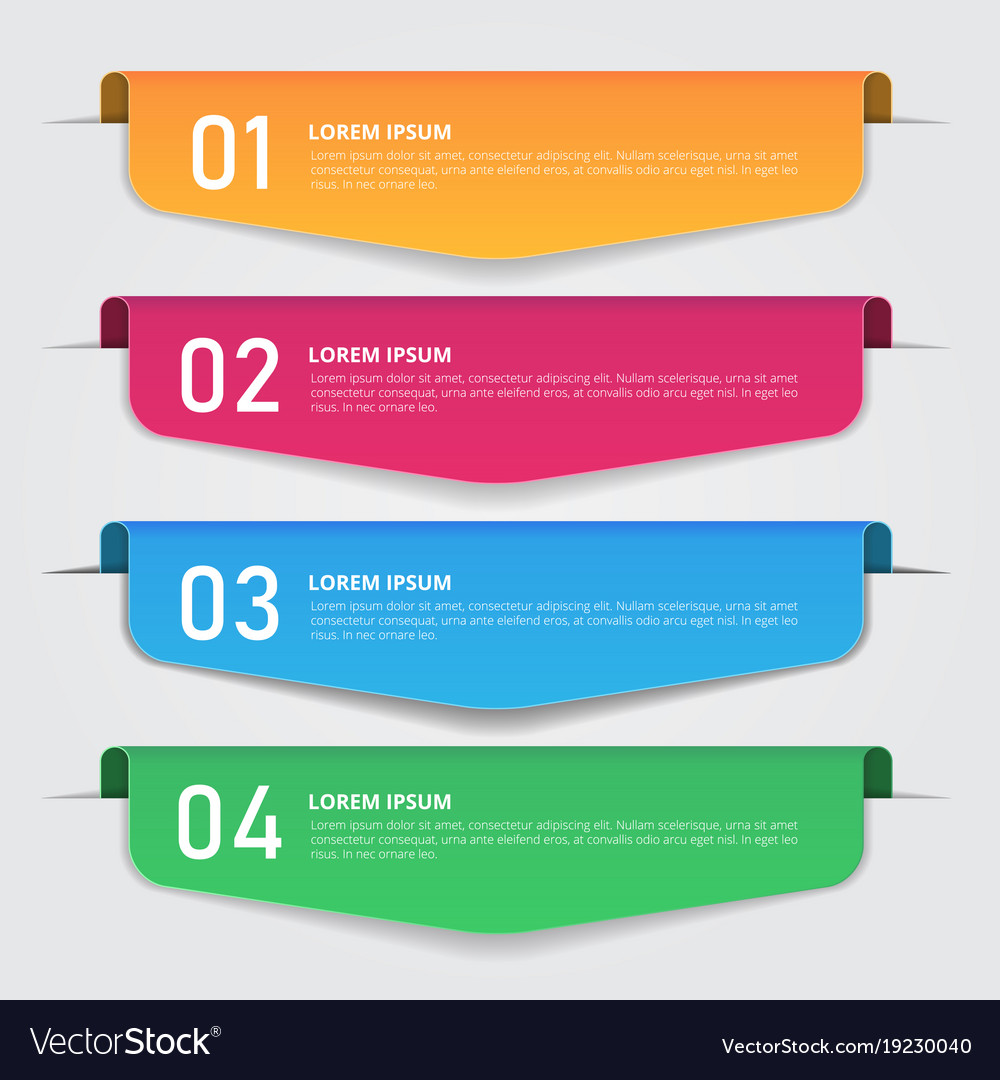 01
LOREM IPSUM
Lorem ipsum dolor sit amet, consectetur adipiscing elit. Nullam scelerisque, urna sit amet consectetur consequat, urna ante eleifend eros, at convallis odio arcu eget nisl. In eget leo risus. In nec ornare leo.

02
LOREM IPSUM
Lorem ipsum dolor sit amet, consectetur adipiscing elit. Nullam scelerisque, urna sit amet consectetur consequat, urna ante eleifend eros, at convallis odio arcu eget nisl. In eget leo risus. In nec ornare leo.

03
LOREM IPSUM
Lorem ipsum dolor sit amet, consectetur adipiscing elit. Nullam scelerisque, urna sit amet consectetur consequat, urna ante eleifend eros, at convallis odio arcu eget nisl. In eget leo risus. In nec ornare leo.

04
LOREM IPSUM
Lorem ipsum dolor sit amet, consectetur adipiscing elit. Nullam scelerisque, urna sit amet consectetur consequat, urna ante eleifend eros, at convallis odio arcu eget nisl. In eget leo risus. In nec ornare leo.

VectorStock®
VectorStock.com/19230040