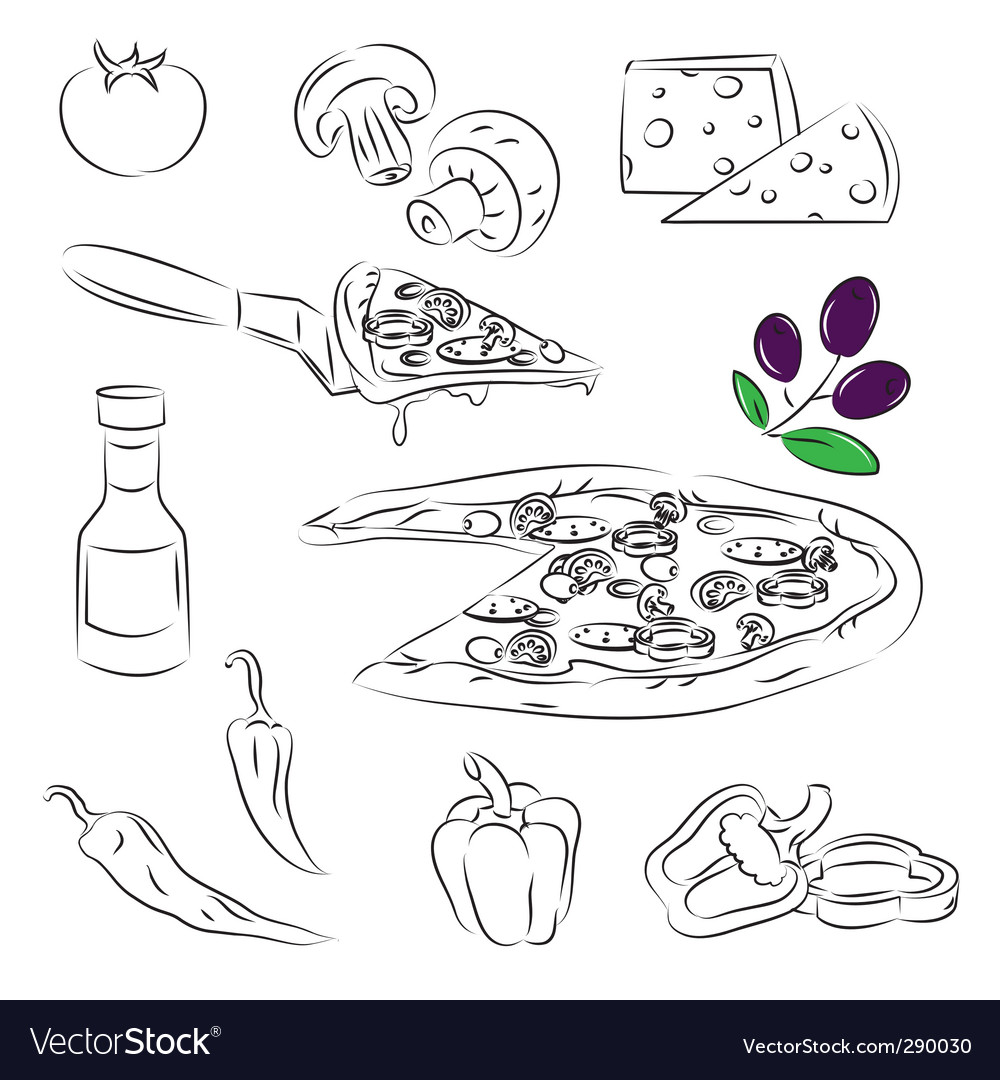 VectorStock®

VectorStock.com/290030