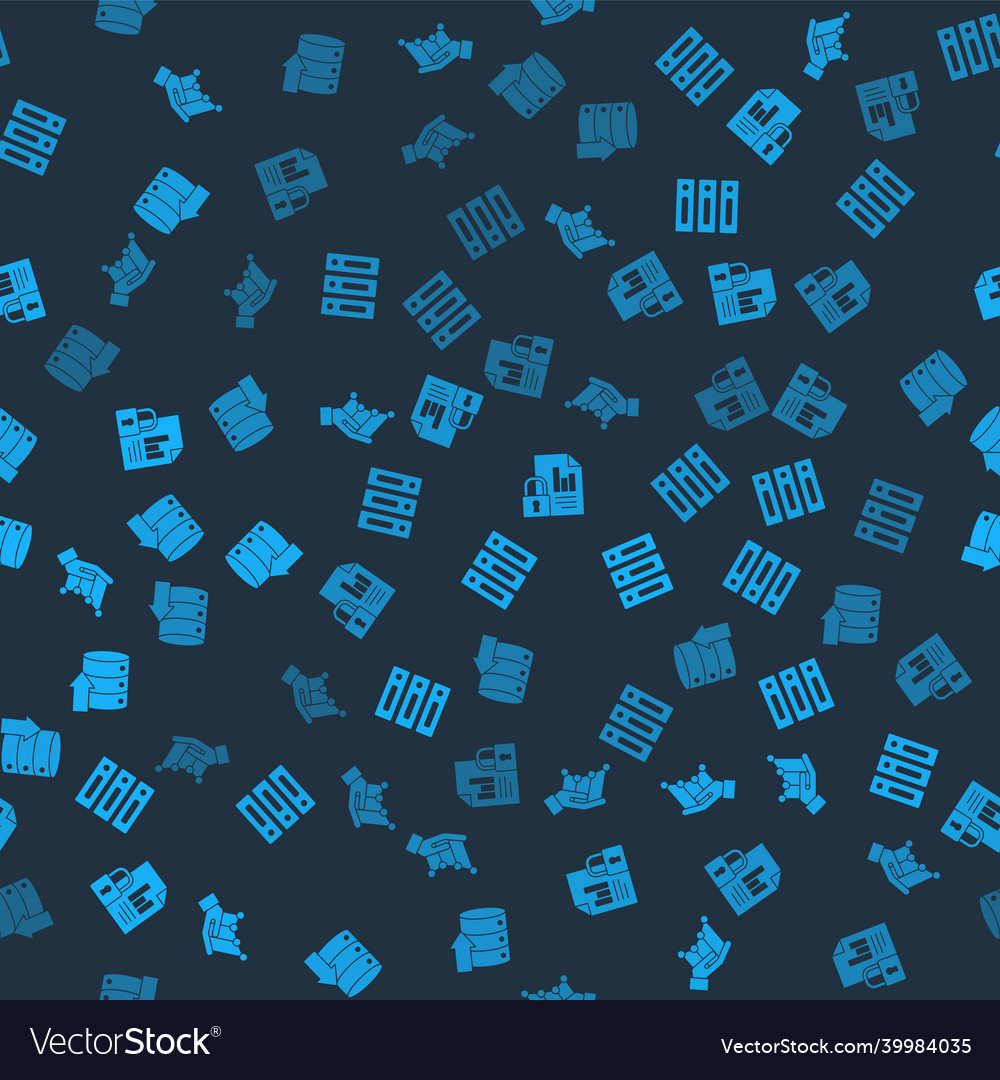 VectorStock®

VectorStock.com/39984035